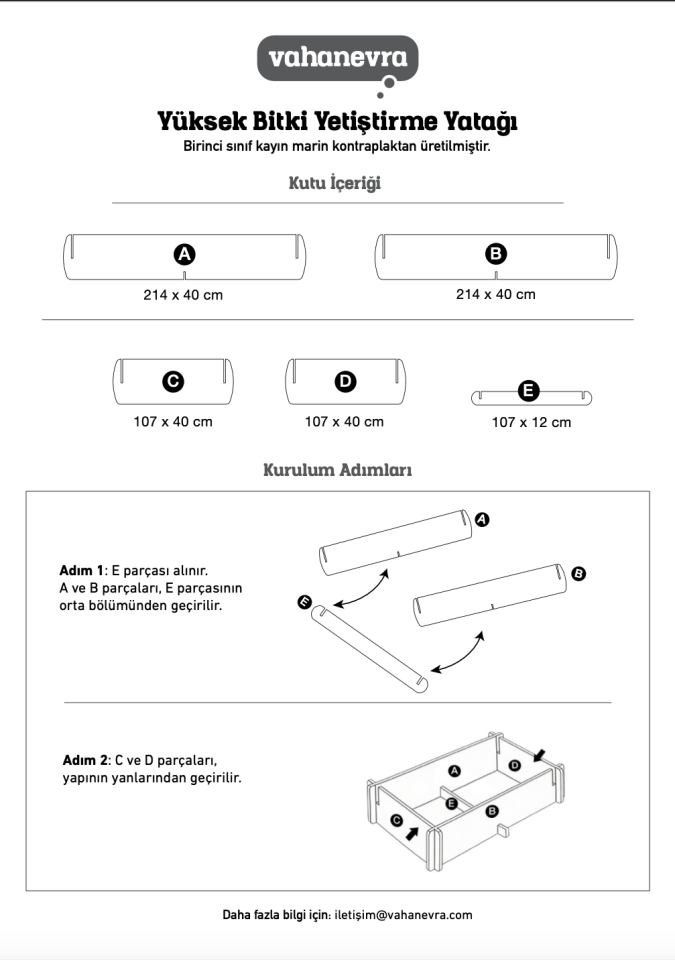 vahanevra

Yüksek Bitki Yetiştirme Yatağı

Birinci sınıf kayın marin kontraplaktan üretilmiştir.

Kutu İçeriği

A
214 x 40 cm

B
214 x 40 cm

C
107 x 40 cm

D
107 x 40 cm

E
107 x 12 cm

Kurulum Adımları

Adım 1: E parçası alınır. A ve B parçaları, E parçasının orta bölümünden geçirilir.

A
B
E

Adım 2: C ve D parçaları, yapının yanlarından geçirilir.

A
D
E
B
C

Daha fazla bilgi için: iletişim@vahanevra.com